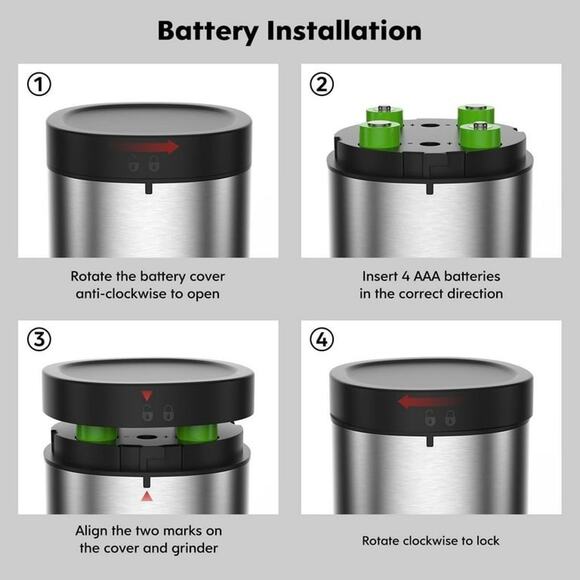 Battery Installation

①

Rotate the battery cover anti-clockwise to open

②

Insert 4 AAA batteries in the correct direction

③

Align the two marks on the cover and grinder

④

Rotate clockwise to lock